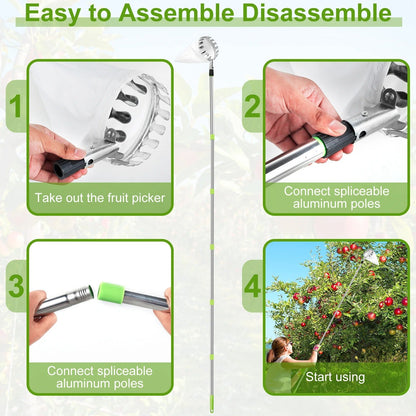 Easy to Assemble Disassemble

1

Take out the fruit picker

2

Connect spliceable aluminum poles

3

Connect spliceable aluminum poles

4

Start using