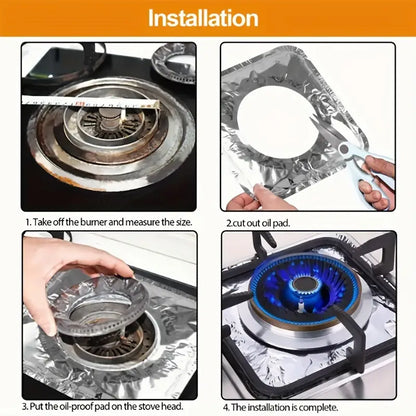 Installation

1. Take off the burner and measure the size.

2.cut out oil pad.

3. Put the oil-proof pad on the stove head.

4. The installation is complete.