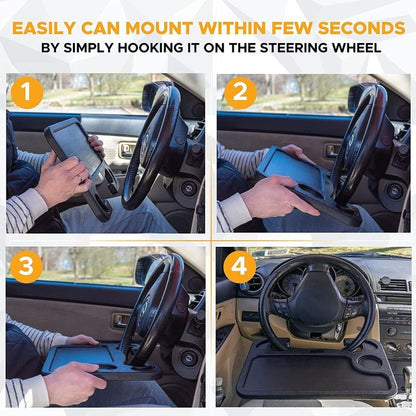 EASILY CAN MOUNT WITHIN FEW SECONDS
BY SIMPLY HOOKING IT ON THE STEERING WHEEL

1

2

3

4