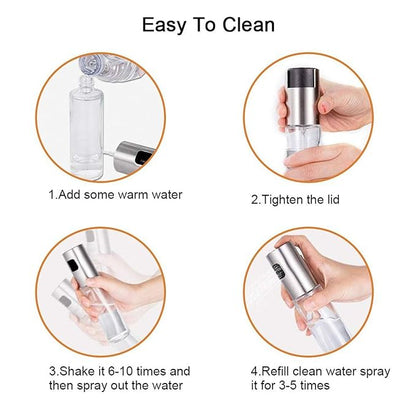 Easy To Clean

1.Add some warm water

2.Tighten the lid

3.Shake it 6-10 times and then spray out the water

4.Refill clean water spray it for 3-5 times