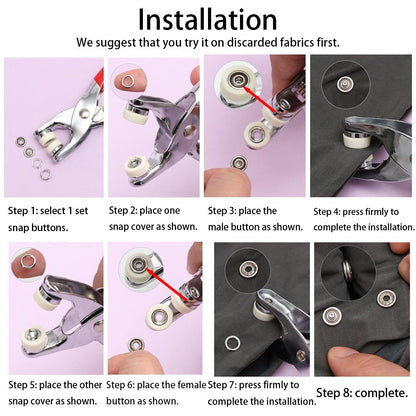 Installation

We suggest that you try it on discarded fabrics first.

Step 1: select 1 set snap buttons.

Step 2: place one snap cover as shown.

Step 3: place the male button as shown.

Step 4: press firmly to complete the installation.

Step 5: place the other snap cover as shown.

Step 6: place the female button as shown.

Step 7: press firmly to complete the installation.

Step 8: complete.