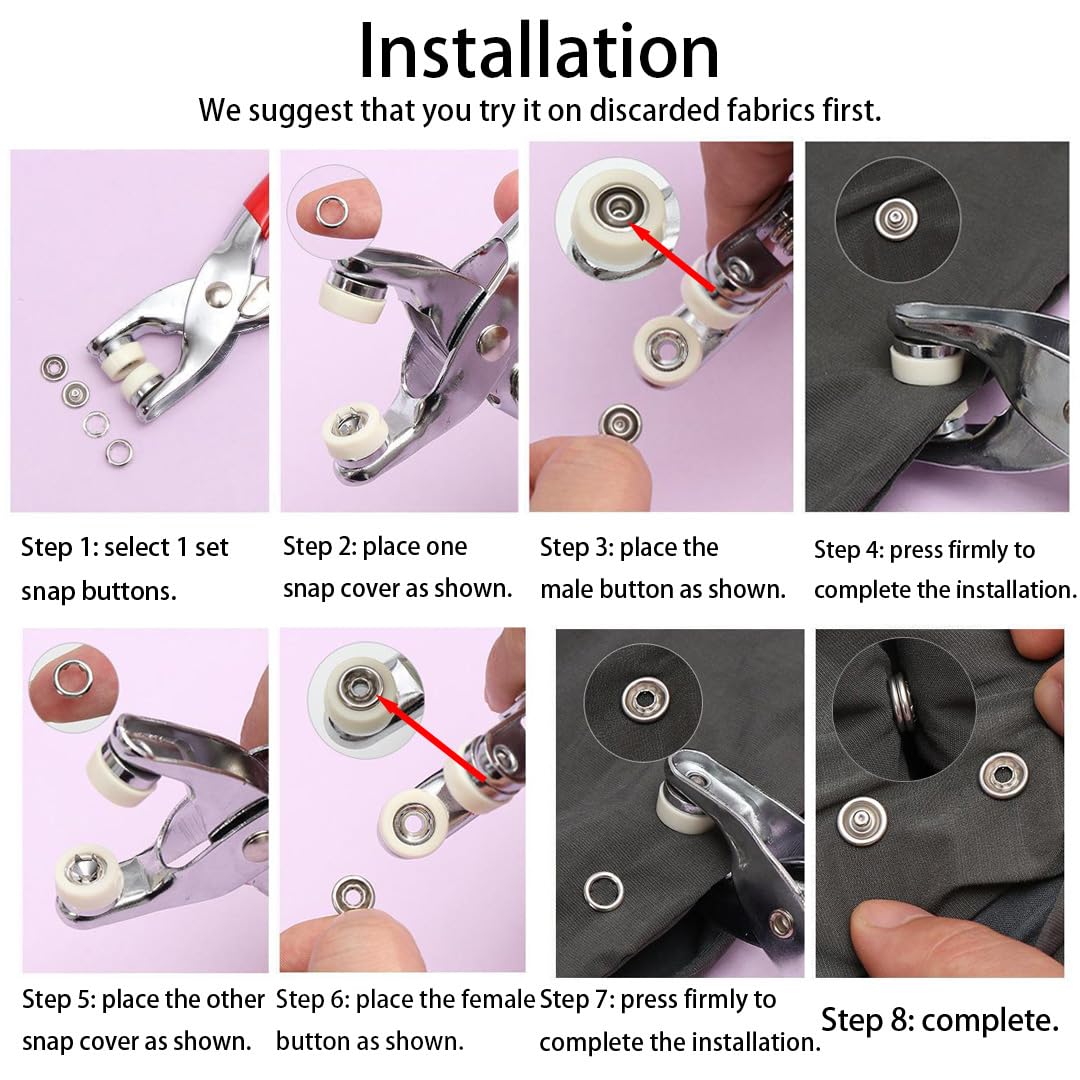 Installation

We suggest that you try it on discarded fabrics first.

Step 1: select 1 set snap buttons.

Step 2: place one snap cover as shown.

Step 3: place the male button as shown.

Step 4: press firmly to complete the installation.

Step 5: place the other snap cover as shown.

Step 6: place the female button as shown.

Step 7: press firmly to complete the installation.

Step 8: complete.