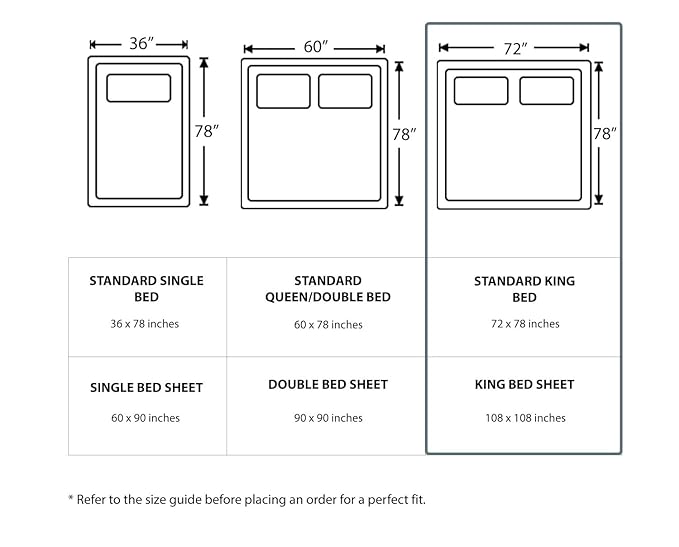 36″
78″

60″
78″

72″
78″

| STANDARD SINGLE BED 36 x 78 inches | STANDARD QUEEN/DOUBLE BED 60 x 78 inches | STANDARD KING BED 72 x 78 inches |
|---|---|---|
| SINGLE BED SHEET 60 x 90 inches | DOUBLE BED SHEET 90 x 90 inches | KING BED SHEET 108 x 108 inches |

* Refer to the size guide before placing an order for a perfect fit.