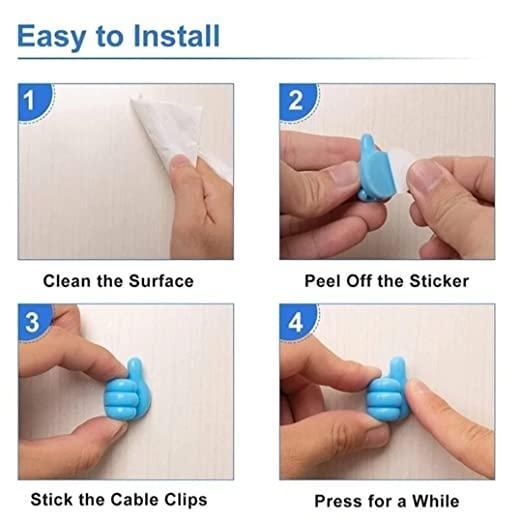 Easy to Install

1

Clean the Surface

2

Peel Off the Sticker

3

Stick the Cable Clips

4

Press for a While