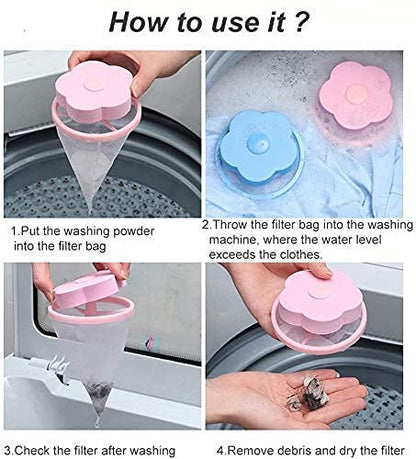 How to use it ?

1.Put the washing powder into the filter bag

2.Throw the filter bag into the washing machine, where the water level exceeds the clothes.

3.Check the filter after washing

4.Remove debris and dry the filter