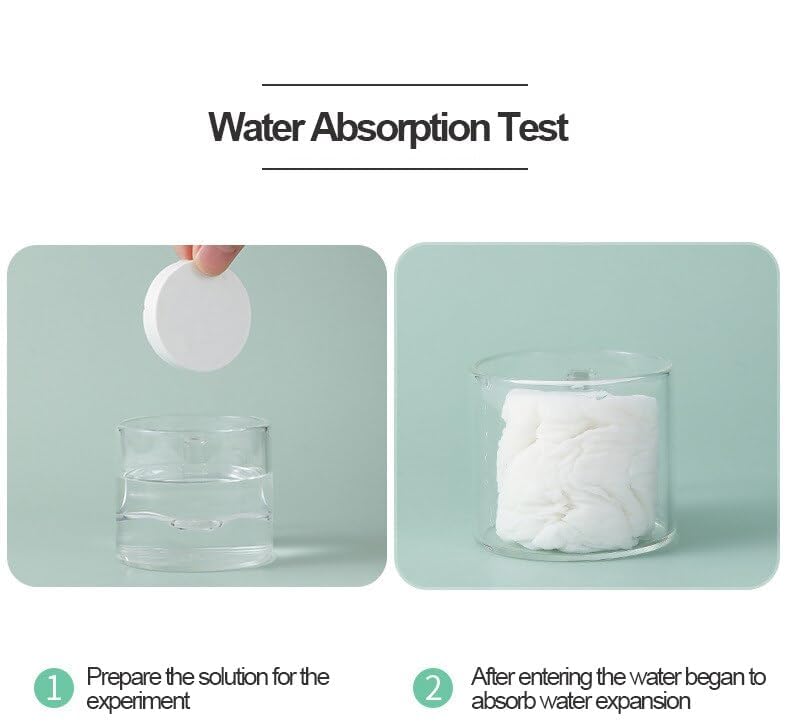 Water Absorption Test

1 Prepare the solution for the experiment

2 After entering the water began to absorb water expansion