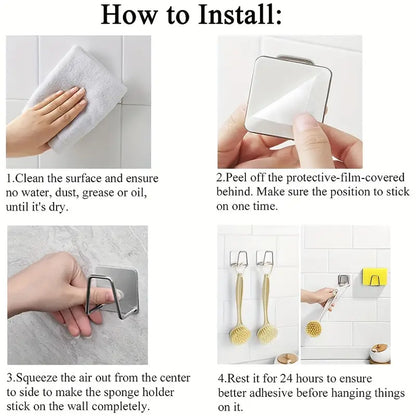 How to Install:

1.Clean the surface and ensure no water, dust, grease or oil, until it's dry.

2.Peel off the protective-film-covered behind. Make sure the position to stick on one time.

3.Squeeze the air out from the center to side to make the sponge holder stick on the wall completely.

4.Rest it for 24 hours to ensure better adhesive before hanging things on it.