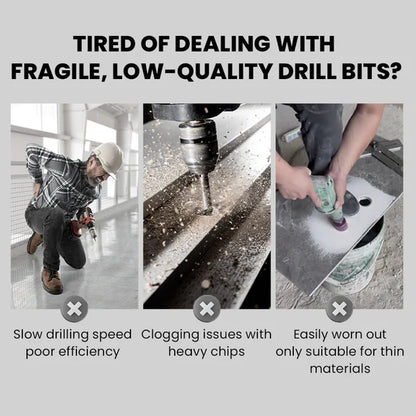 TIRED OF DEALING WITH FRAGILE, LOW-QUALITY DRILL BITS?

Slow drilling speed poor efficiency

Clogging issues with heavy chips

Easily worn out only suitable for thin materials