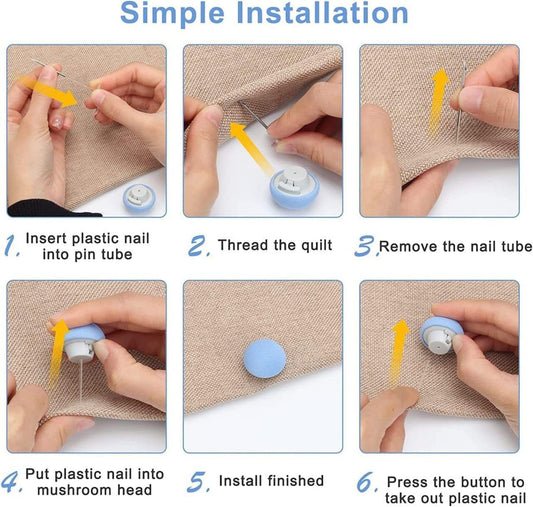 Simple Installation

1. Insert plastic nail into pin tube

2. Thread the quilt

3. Remove the nail tube

4. Put plastic nail into mushroom head

5. Install finished

6. Press the button to take out plastic nail