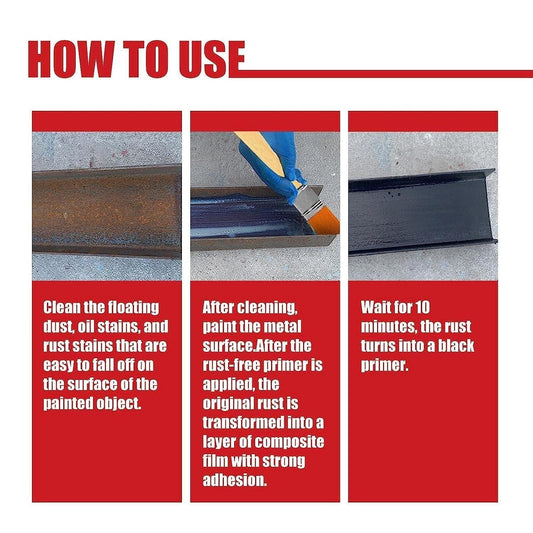 HOW TO USE

Clean the floating dust, oil stains, and rust stains that are easy to fall off on the surface of the painted object.

After cleaning, paint the metal surface.After the rust-free primer is applied, the original rust is transformed into a layer of composite film with strong adhesion.

Wait for 10 minutes, the rust turns into a black primer.