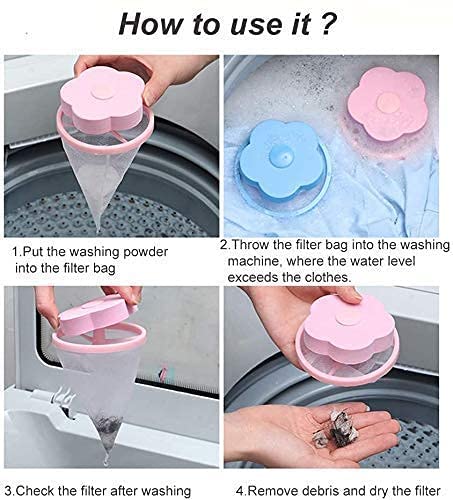 How to use it ?

1.Put the washing powder into the filter bag

2.Throw the filter bag into the washing machine, where the water level exceeds the clothes.

3.Check the filter after washing

4.Remove debris and dry the filter