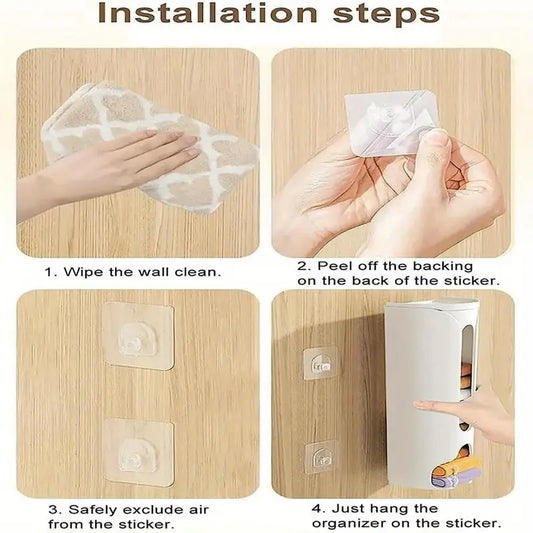 Installation steps

1. Wipe the wall clean.

2. Peel off the backing on the back of the sticker.

3. Safely exclude air from the sticker.

4. Just hang the organizer on the sticker.